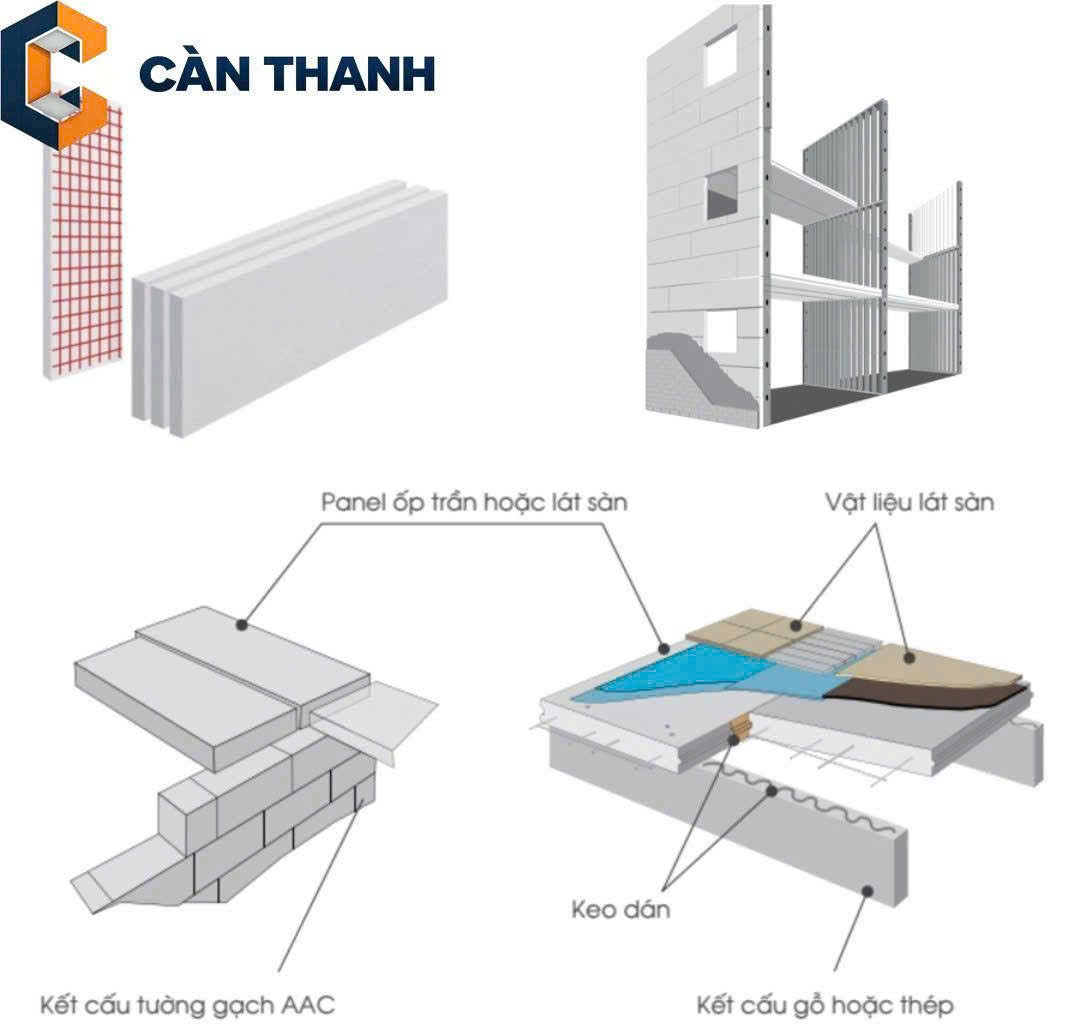 CÀN THANH

Panel ốp trần hoặc lát sàn

Vật liệu lát sàn

Keo dán

Kết cấu tường gạch AAC

Kết cấu gỗ hoặc thép